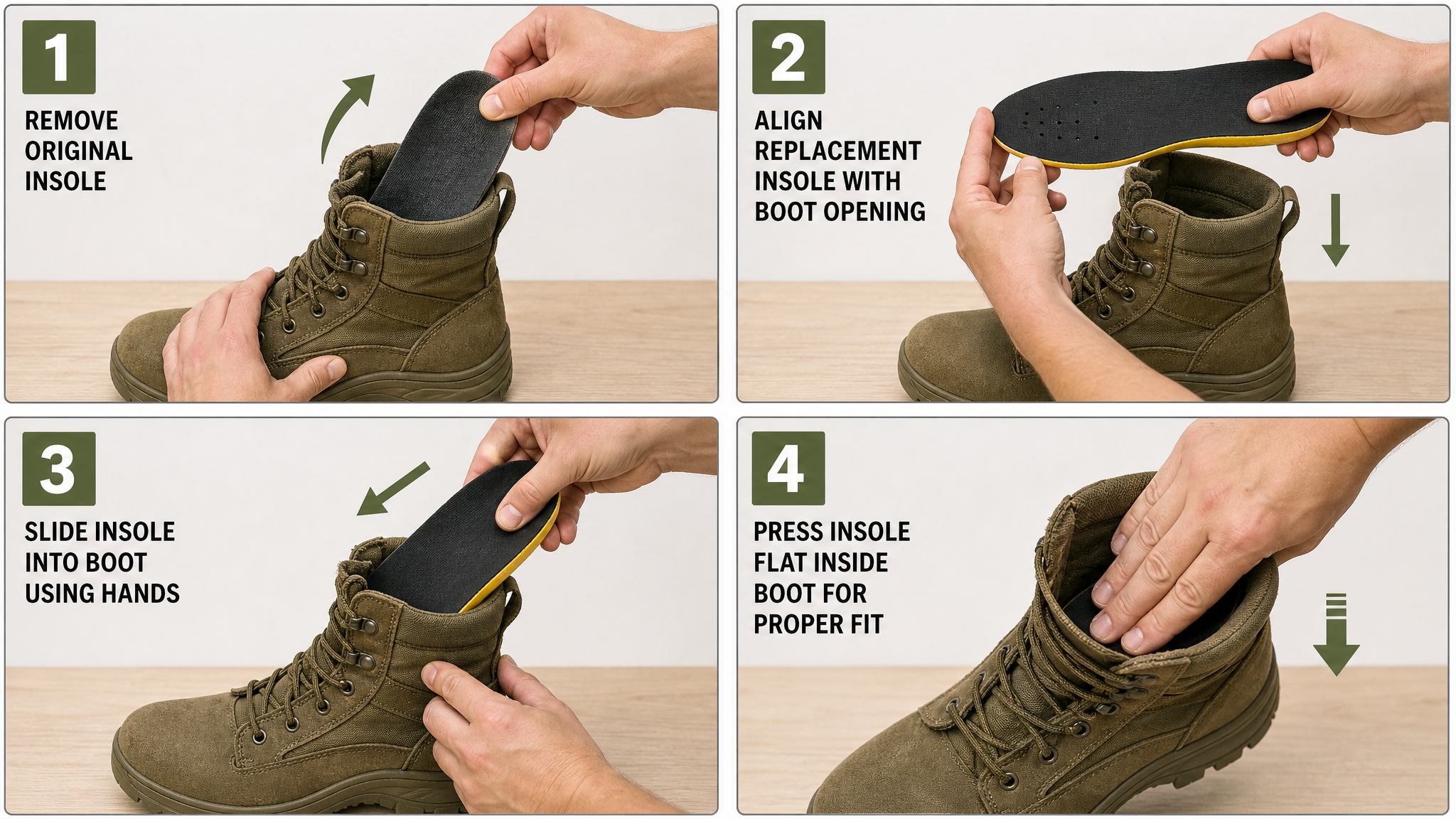 1

REMOVE ORIGINAL INSOLE

2

ALIGN REPLACEMENT INSOLE WITH BOOT OPENING

3

SLIDE INSOLE INTO BOOT USING HANDS

4

PRESS INSOLE FLAT INSIDE BOOT FOR PROPER FIT